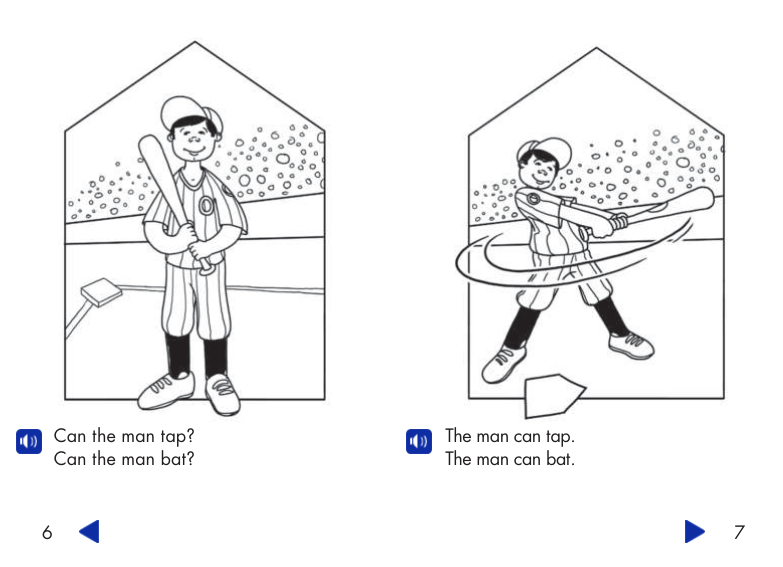 Can the man tap?
Can the man bat?

The man can tap.
The man can bat.

6

7